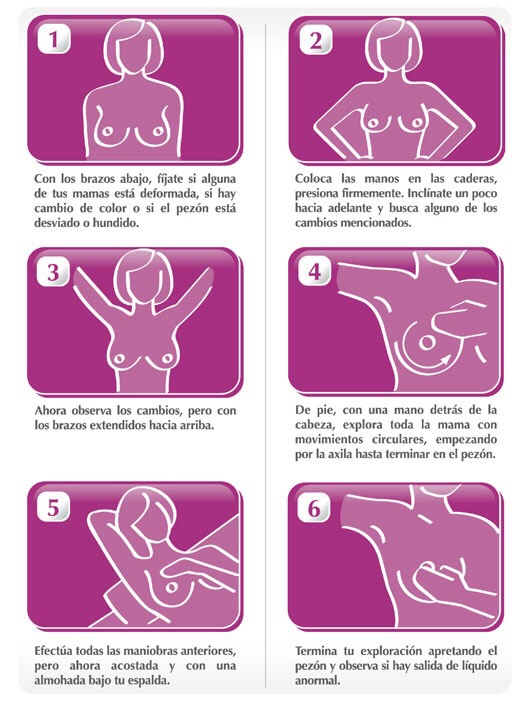 1

Con los brazos abajo, fíjate si alguna de tus mamas está deformada, si hay cambio de color o si el pezón está desviado o hundido.

2

Coloca las manos en las caderas, presiona firmemente. Inclínate un poco hacia adelante y busca alguno de los cambios mencionados.

3

Ahora observa los cambios, pero con los brazos extendidos hacia arriba.

4

De pie, con una mano detrás de la cabeza, explora toda la mama con movimientos circulares, empezando por la axila hasta terminar en el pezón.

5

Efectúa todas las maniobras anteriores, pero ahora acostada y con una almohada bajo tu espalda.

6

Termina tu exploración apretando el pezón y observa si hay salida de líquido anormal.